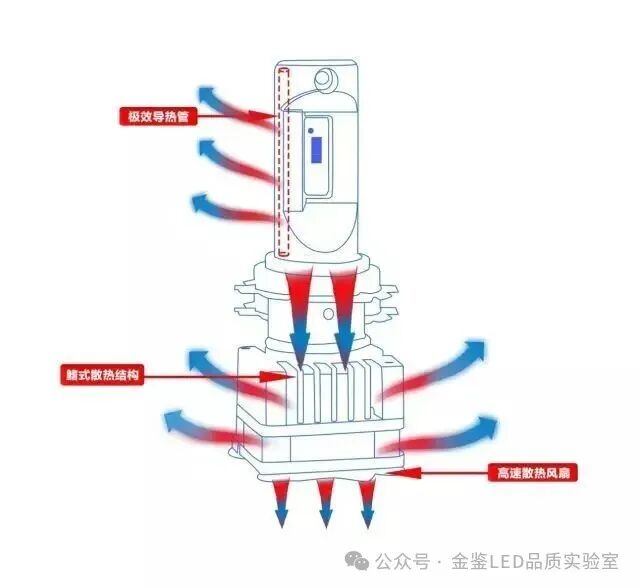 极效导热管

鳍式散热结构

高速散热风扇

公众号 · 金鉴LED品质实验室